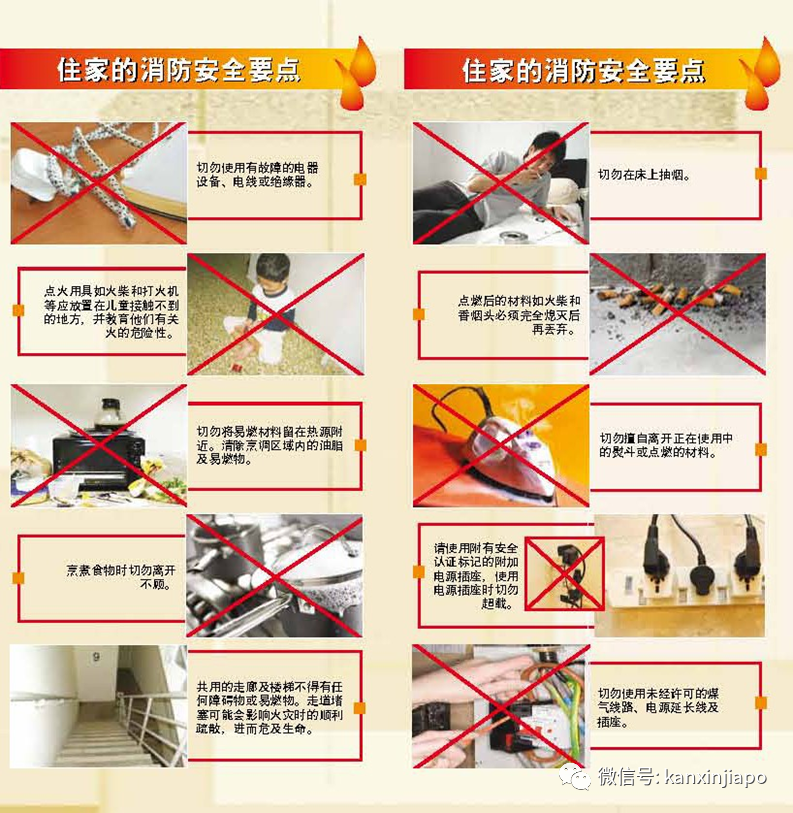 住家的消防安全要点

切勿使用有故障的电器设备、电线或绝缘器。

点火用具如火柴和打火机等应放置在儿童接触不到的地方，并教育他们有关火的危险性。

切勿将易燃材料留在热源附近。清除烹调区域内的油脂及易燃物。

烹煮食物时切勿离开不顾。

9

共用的走廊及楼梯不得有任何障碍物或易燃物。走道堵塞可能会影响火灾时的顺利疏散，进而危及生命。

住家的消防安全要点

切勿在床上抽烟。

点燃后的材料如火柴和香烟头必须完全熄灭后再丢弃。

切勿擅自离开正在使用中的熨斗或点燃的材料。

请使用附有安全认证标记的附加电源插座，使用电源插座时切勿超载。

切勿使用未经许可的煤气线路、电源延长线及插座。

微信号: kanxinjiapo